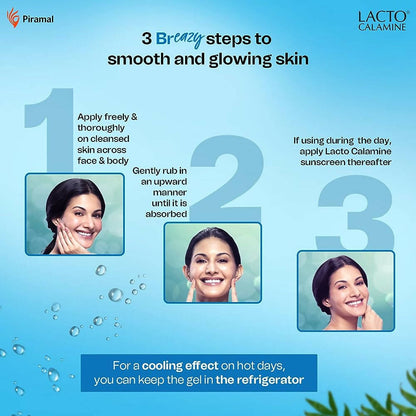 Piramal

LACTO® CALAMINE

3 Breazy steps to smooth and glowing skin

1

Apply freely & thoroughly on cleansed skin across face & body

2

Gently rub in an upward manner until it is absorbed

3

If using during the day, apply Lacto Calamine sunscreen thereafter

For a cooling effect on hot days, you can keep the gel in the refrigerator