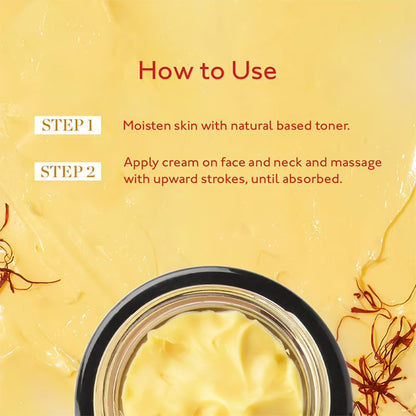 How to Use

STEP 1
Moisten skin with natural based toner.

STEP 2
Apply cream on face and neck and massage with upward strokes, until absorbed.