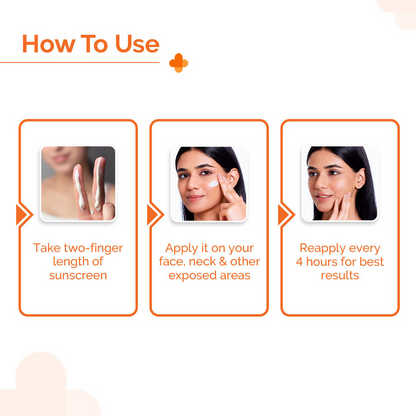 How To Use

Take two-finger length of sunscreen

Apply it on your face, neck & other exposed areas

Reapply every 4 hours for best results