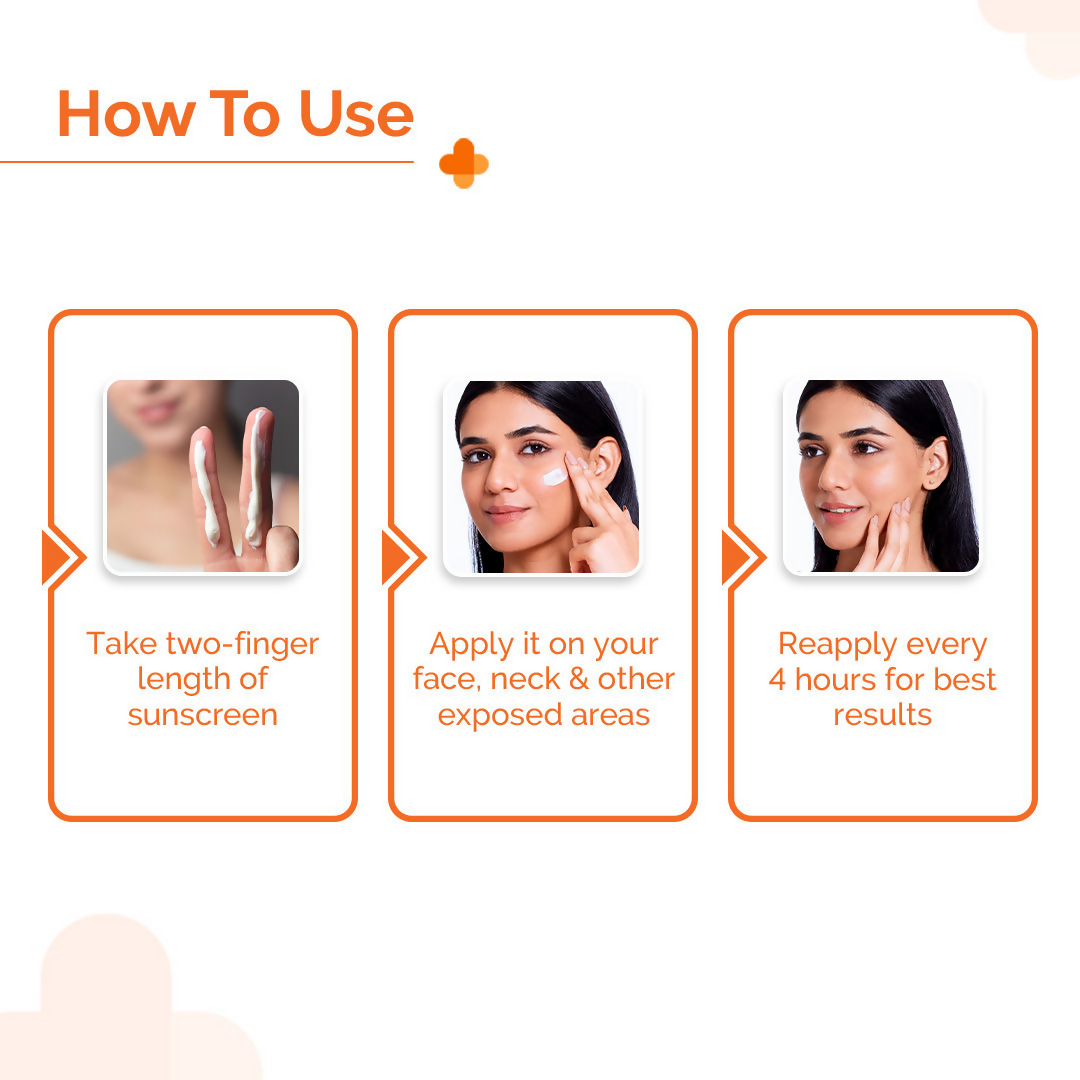 How To Use

Take two-finger length of sunscreen

Apply it on your face, neck & other exposed areas

Reapply every 4 hours for best results