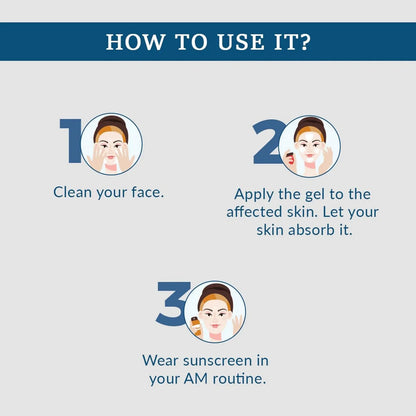 HOW TO USE IT?

1

Clean your face.

2

Apply the gel to the affected skin. Let your skin absorb it.

3

Wear sunscreen in your AM routine.