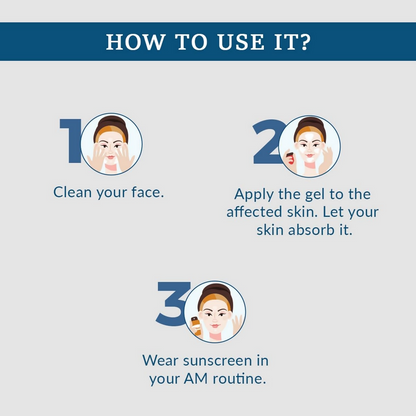 HOW TO USE IT?

1

Clean your face.

2

Apply the gel to the affected skin. Let your skin absorb it.

3

Wear sunscreen in your AM routine.