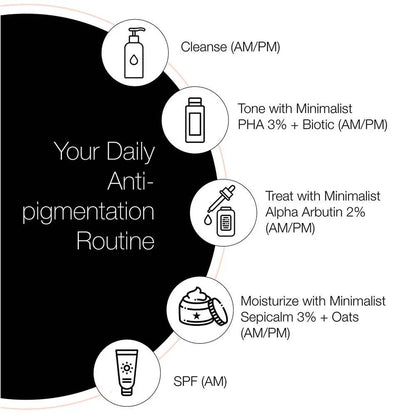 Your Daily Anti-pigmentation Routine

Cleanse (AM/PM)

Tone with Minimalist PHA 3% + Biotic (AM/PM)

Treat with Minimalist Alpha Arbutin 2% (AM/PM)

Moisturize with Minimalist Sepicalm 3% + Oats (AM/PM)

SPF (AM)