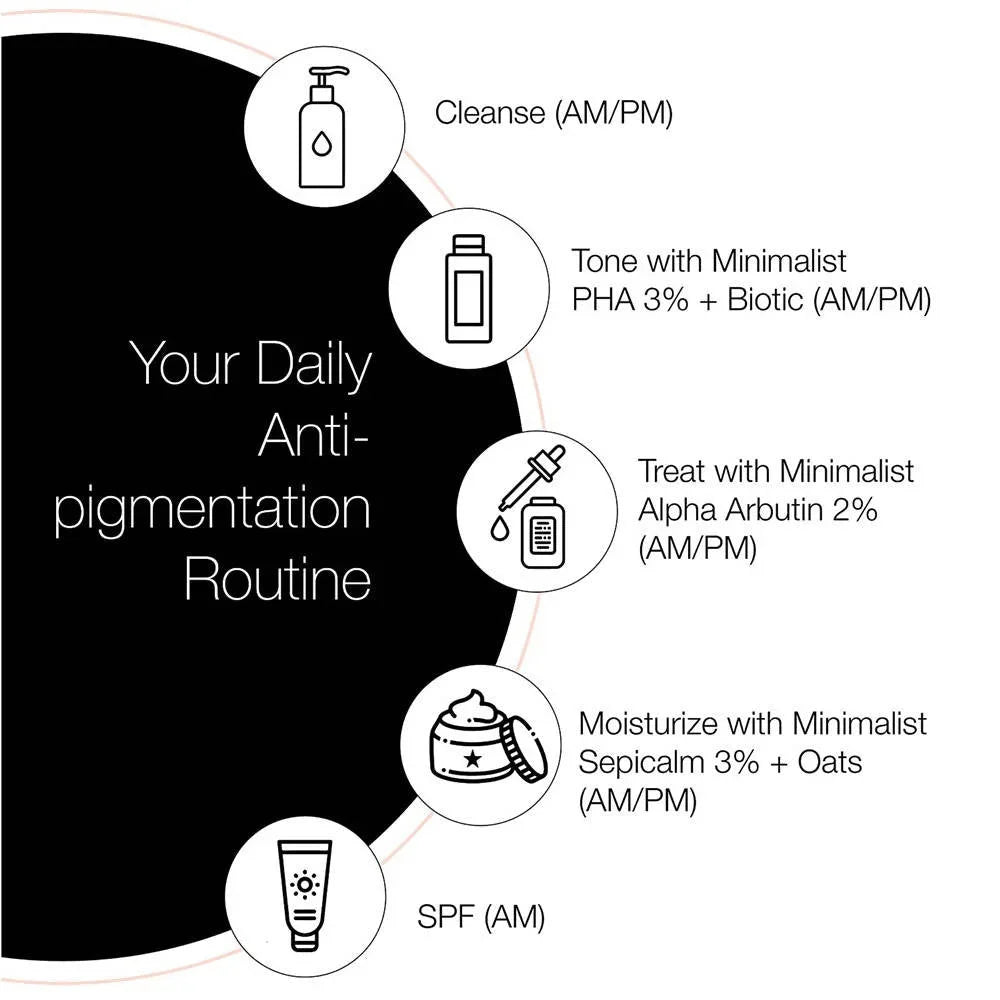 Your Daily Anti-pigmentation Routine

Cleanse (AM/PM)

Tone with Minimalist PHA 3% + Biotic (AM/PM)

Treat with Minimalist Alpha Arbutin 2% (AM/PM)

Moisturize with Minimalist Sepicalm 3% + Oats (AM/PM)

SPF (AM)