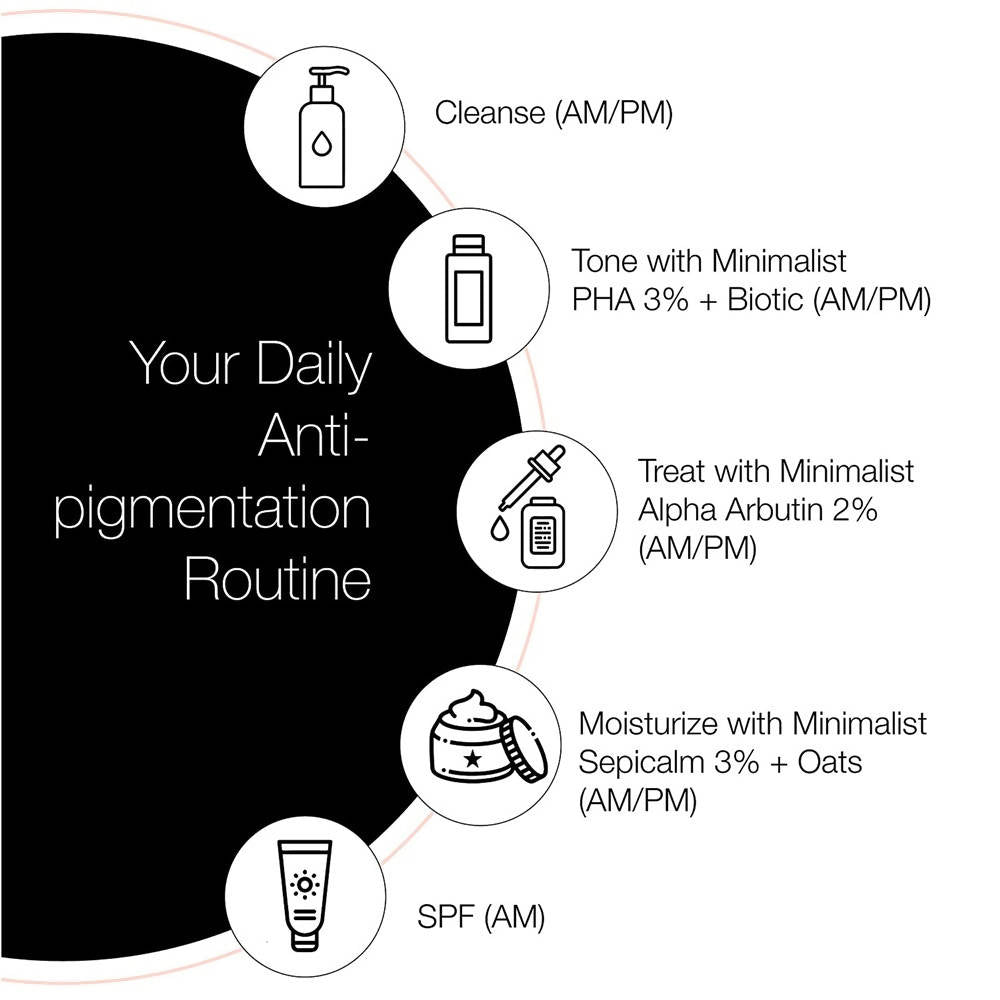 Your Daily Anti-pigmentation Routine

Cleanse (AM/PM)

Tone with Minimalist PHA 3% + Biotic (AM/PM)

Treat with Minimalist Alpha Arbutin 2% (AM/PM)

Moisturize with Minimalist Sepicalm 3% + Oats (AM/PM)

SPF (AM)