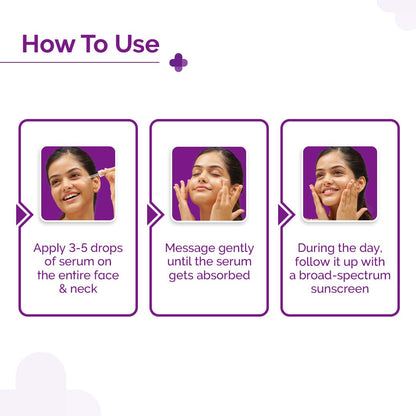 How To Use

Apply 3-5 drops of serum on the entire face & neck

Message gently until the serum gets absorbed

During the day, follow it up with a broad-spectrum sunscreen