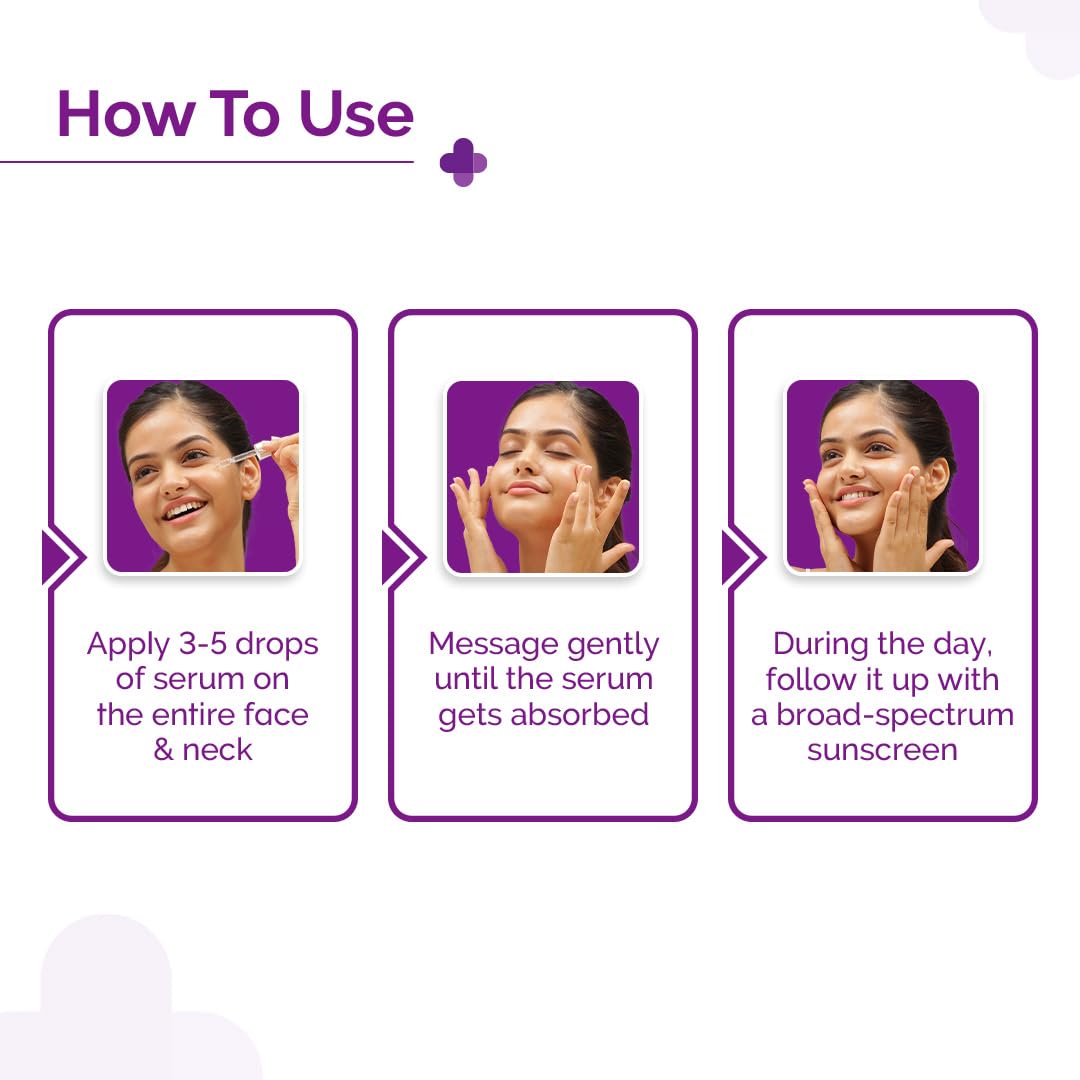 How To Use

Apply 3-5 drops of serum on the entire face & neck

Message gently until the serum gets absorbed

During the day, follow it up with a broad-spectrum sunscreen